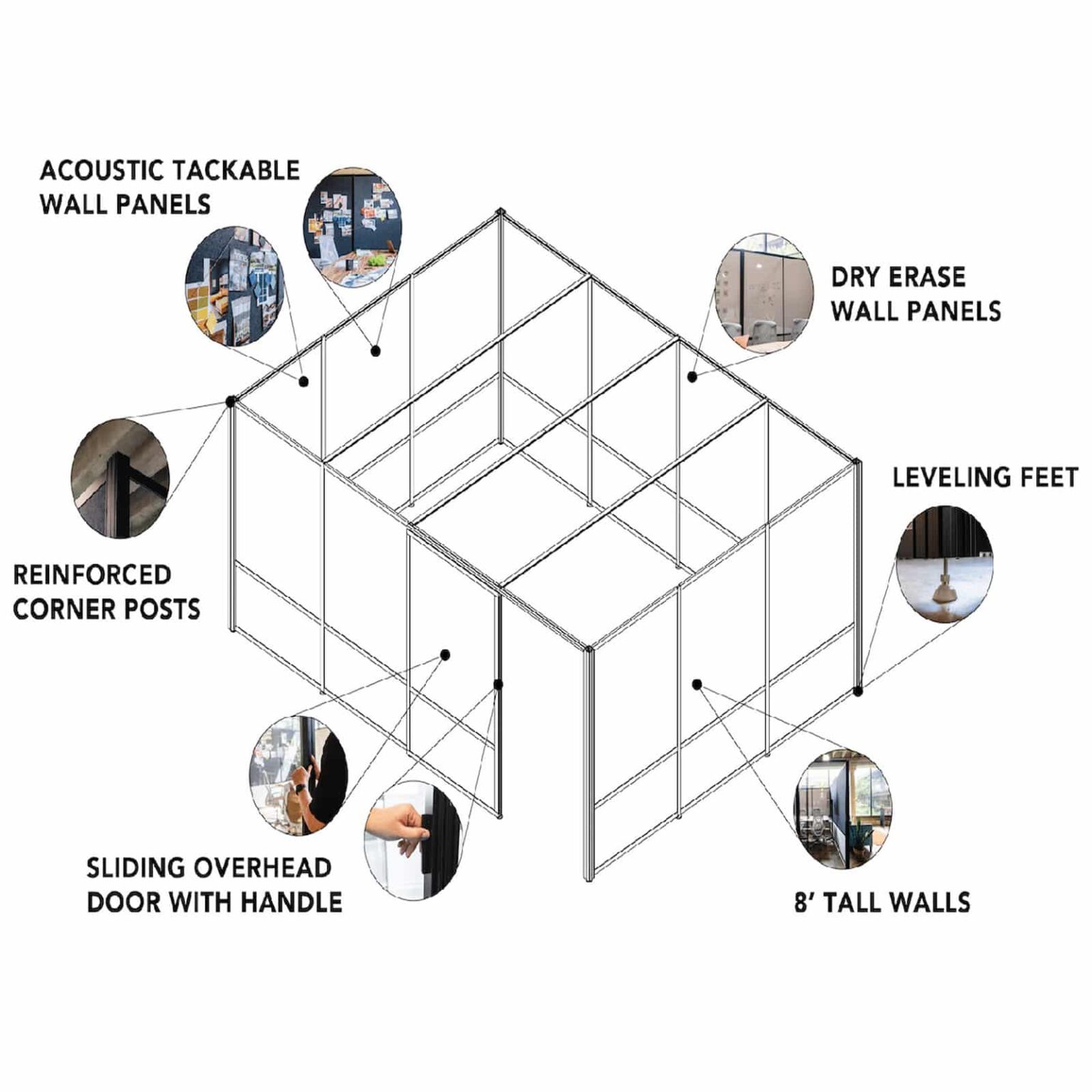 ACOUSTIC TACKABLE WALL PANELS

DRY ERASE WALL PANELS

LEVELING FEET

REINFORCED CORNER POSTS

SLIDING OVERHEAD DOOR WITH HANDLE

8' TALL WALLS